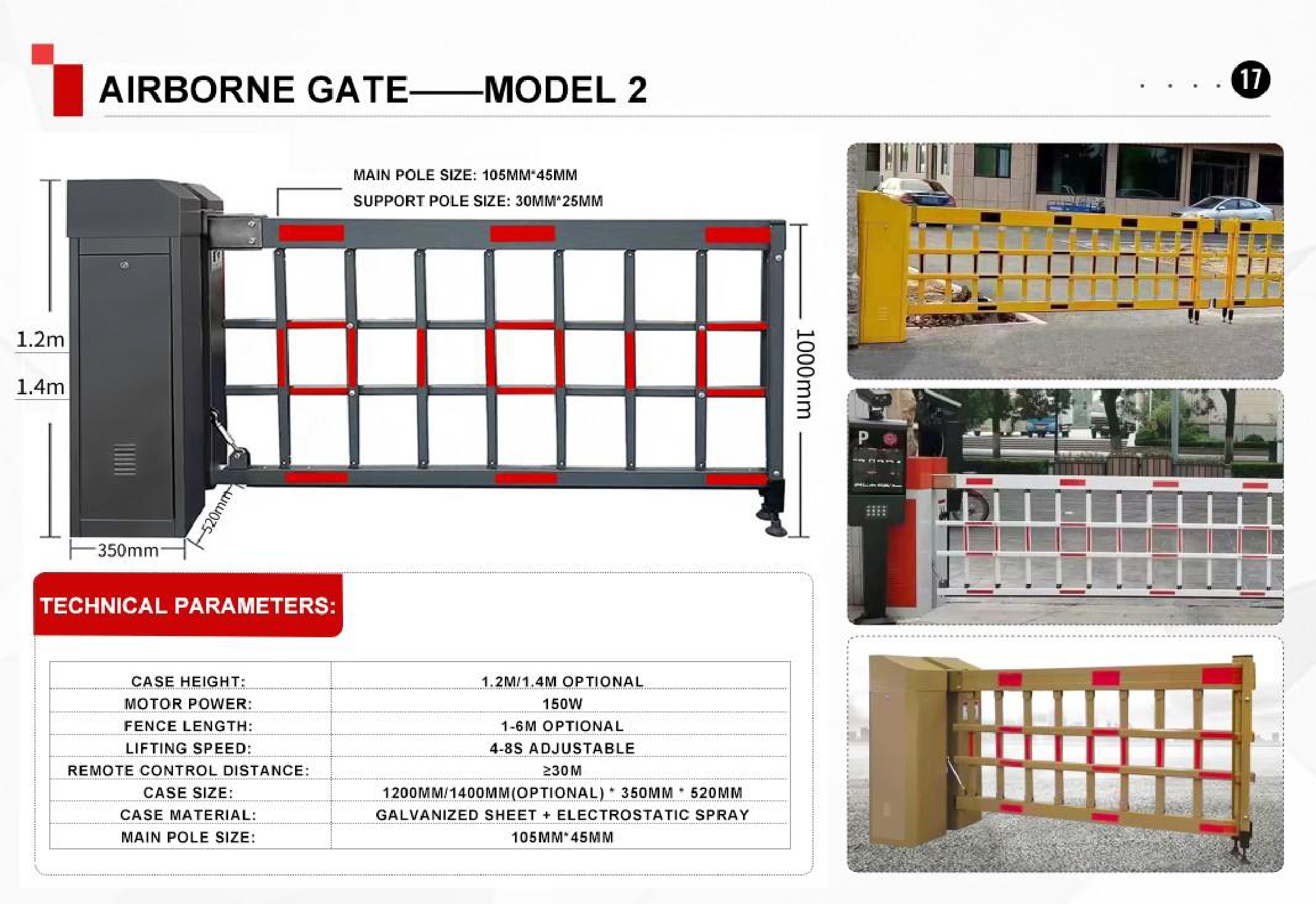 AIRBORNE GATE——MODEL 2

17

MAIN POLE SIZE: 105MM*45MM
SUPPORT POLE SIZE: 30MM*25MM

1.2m
1.4m
1000mm
520mm
350mm

P

TECHNICAL PARAMETERS:

| CASE HEIGHT: | 1.2M/1.4M OPTIONAL |
|---|---|
| MOTOR POWER: | 150W |
| FENCE LENGTH: | 1-6M OPTIONAL |
| LIFTING SPEED: | 4-8S ADJUSTABLE |
| REMOTE CONTROL DISTANCE: | ≥30M |
| CASE SIZE: | 1200MM/1400MM(OPTIONAL) * 350MM * 520MM |
| CASE MATERIAL: | GALVANIZED SHEET + ELECTROSTATIC SPRAY |
| MAIN POLE SIZE: | 105MM*45MM |