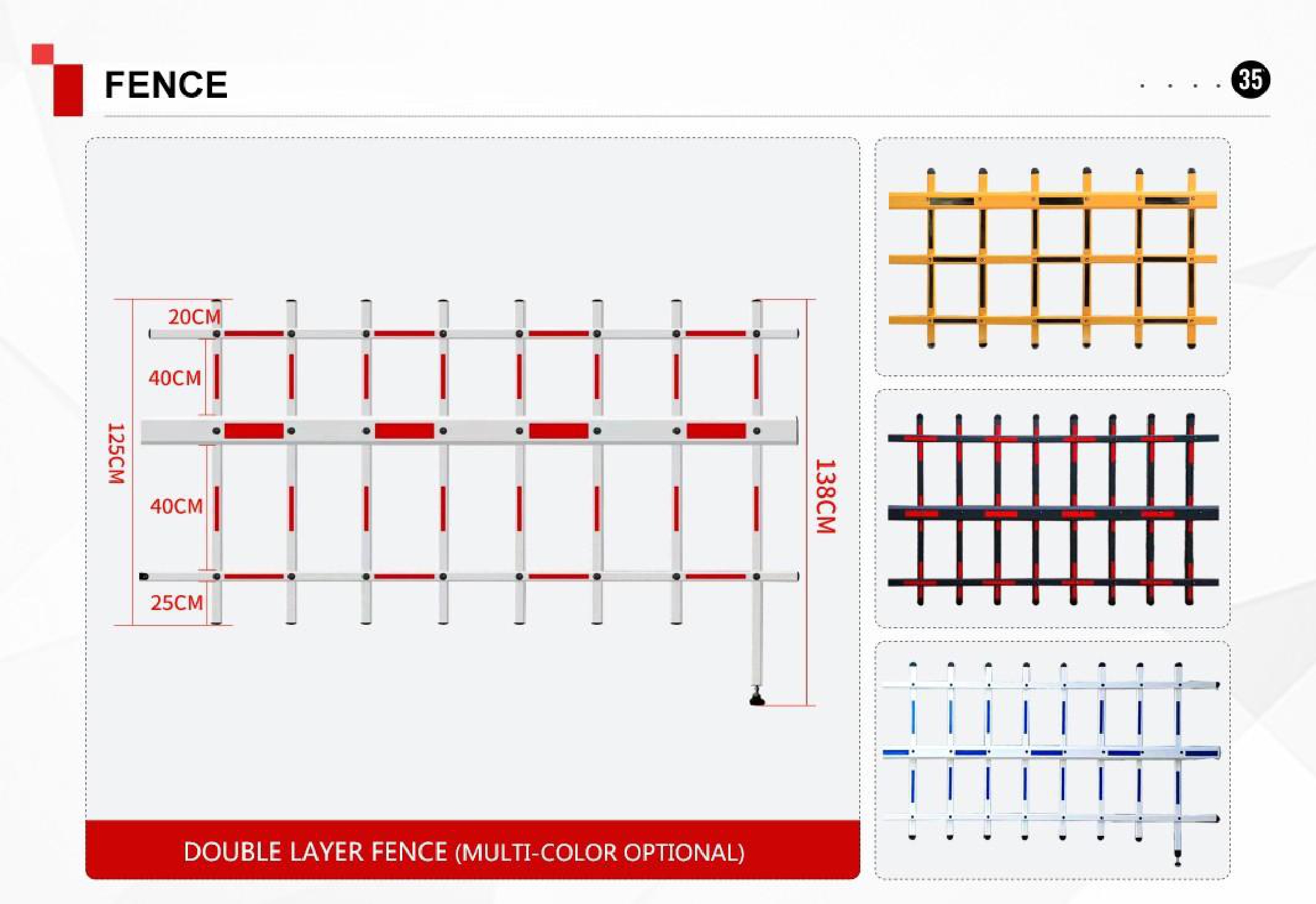 FENCE

35

20CM

40CM

125CM

40CM

25CM

138CM

DOUBLE LAYER FENCE (MULTI-COLOR OPTIONAL)